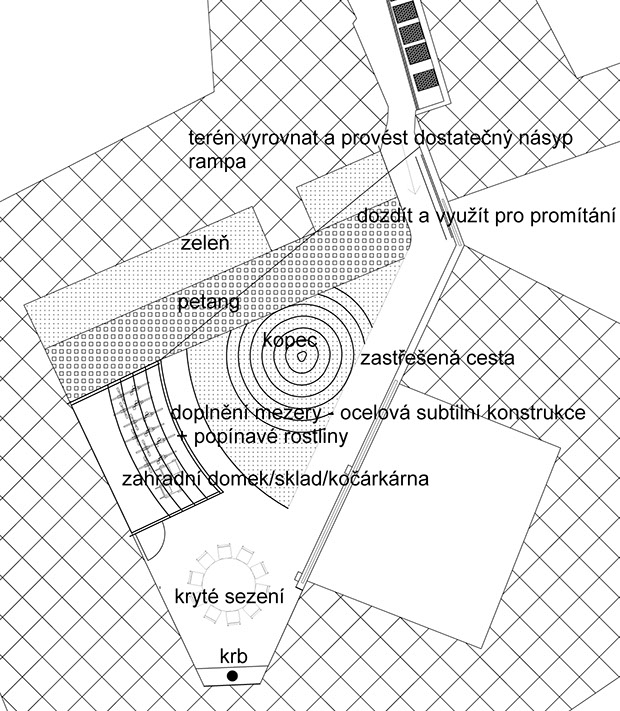 terén vyrovnat a provést dostatečný násyp
rampa

dozdít a využít pro promítání

zeleň

petang

kopec

zastřešená cesta

doplnění mezery - ocelová subtilní konstrukce + popínavé rostliny

zahradní domek/sklad/kočárkárna

kryté sezení

krb